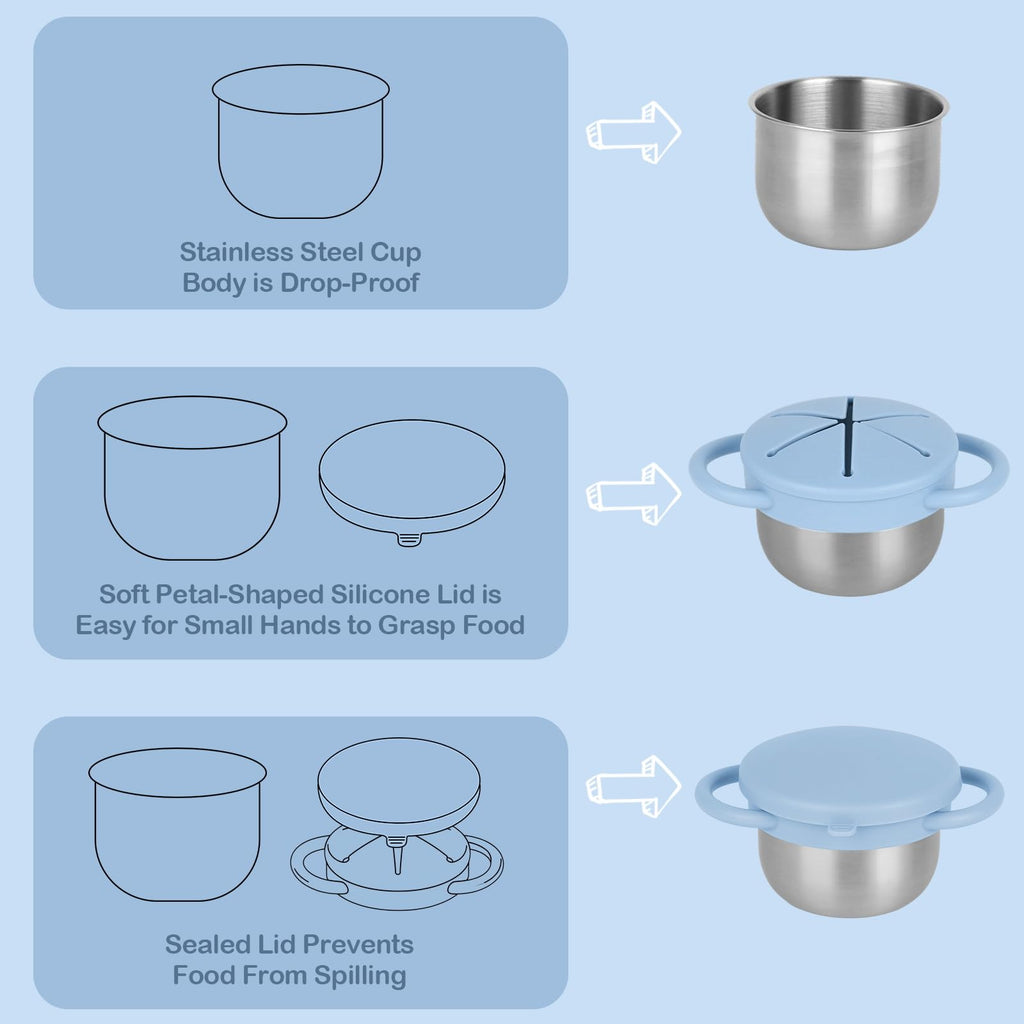 Stainless Steel Cup Body is Drop-Proof

Soft Petal-Shaped Silicone Lid is Easy for Small Hands to Grasp Food

Sealed Lid Prevents Food From Spilling